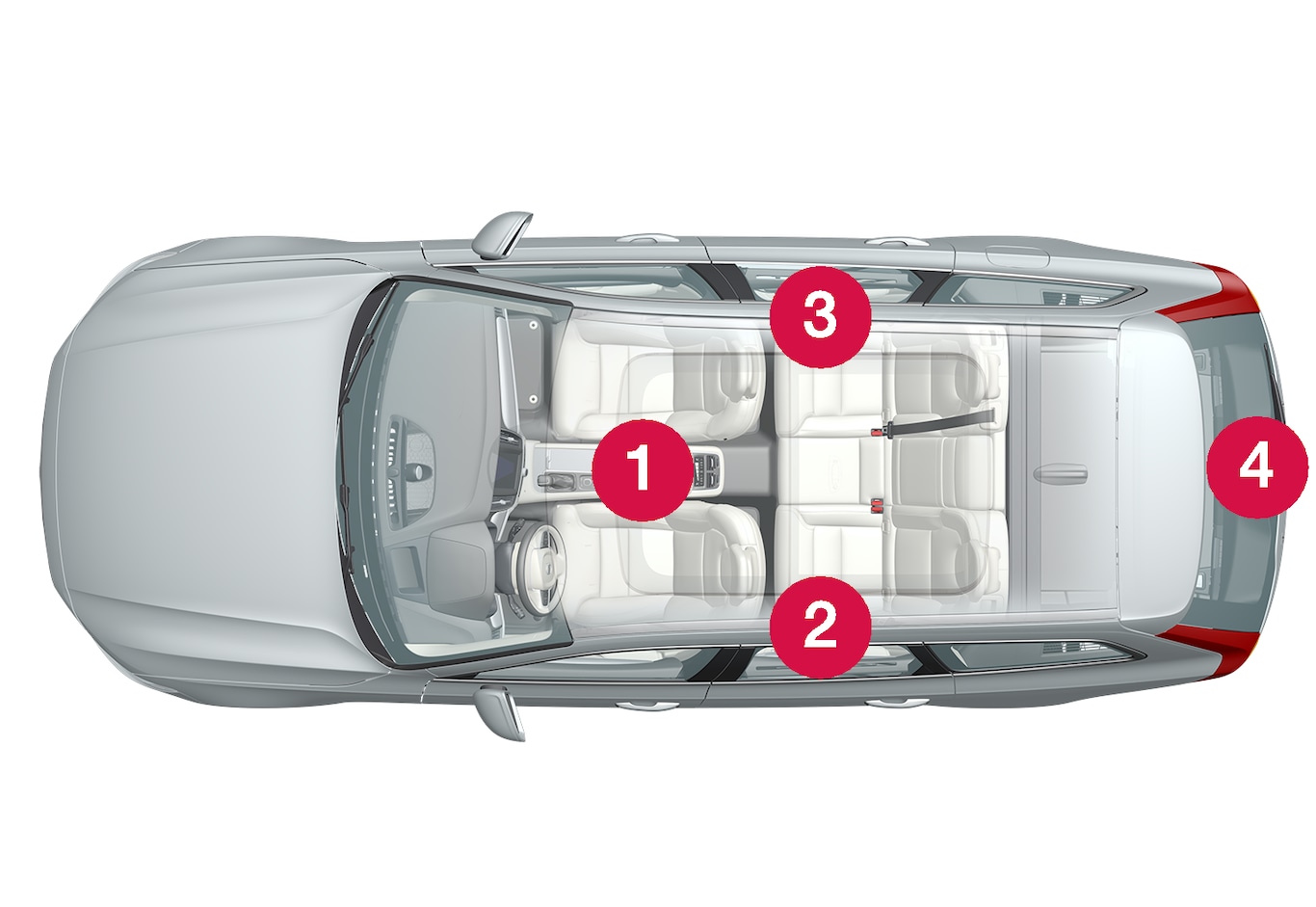 3
1
4
2