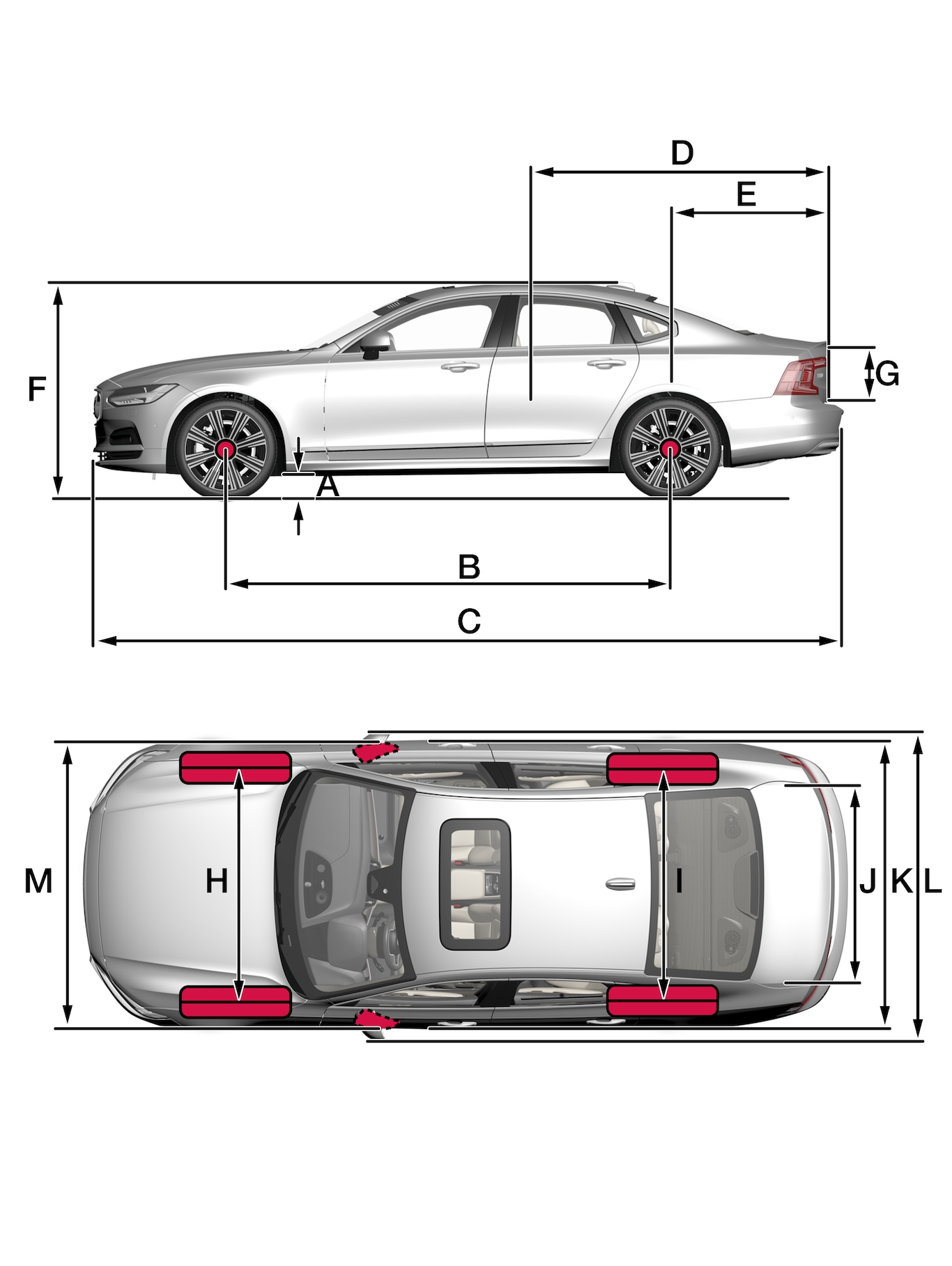 D
E
F
G
A
B
C
M
H
I
J
K
L