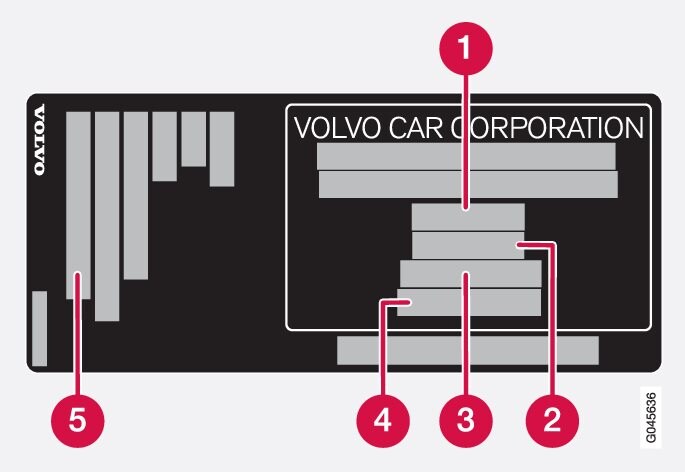 1

VOLVO

VOLVO CAR CORPORATION

5

4

3

2

G045636