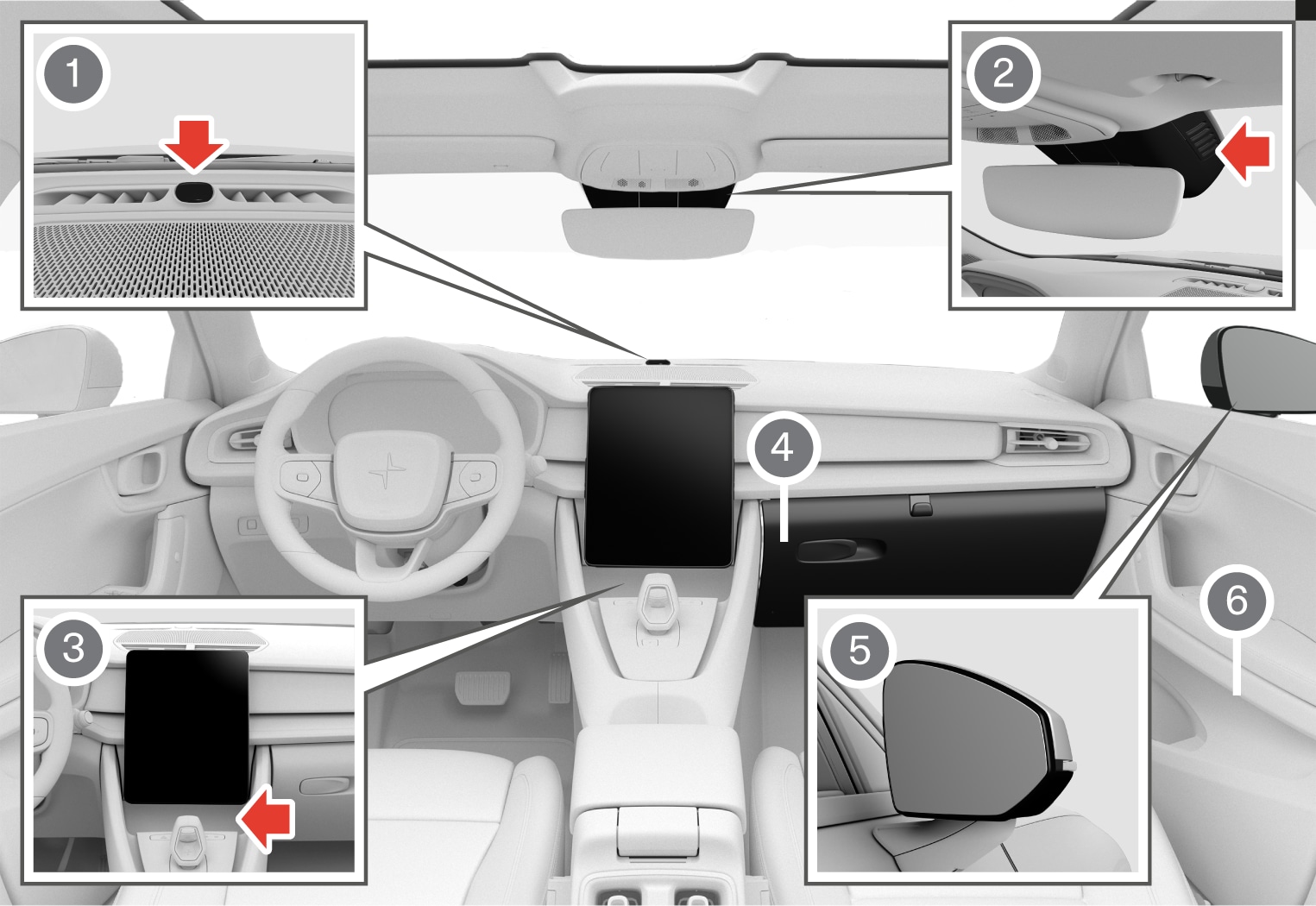 1
2
4
3
5
6