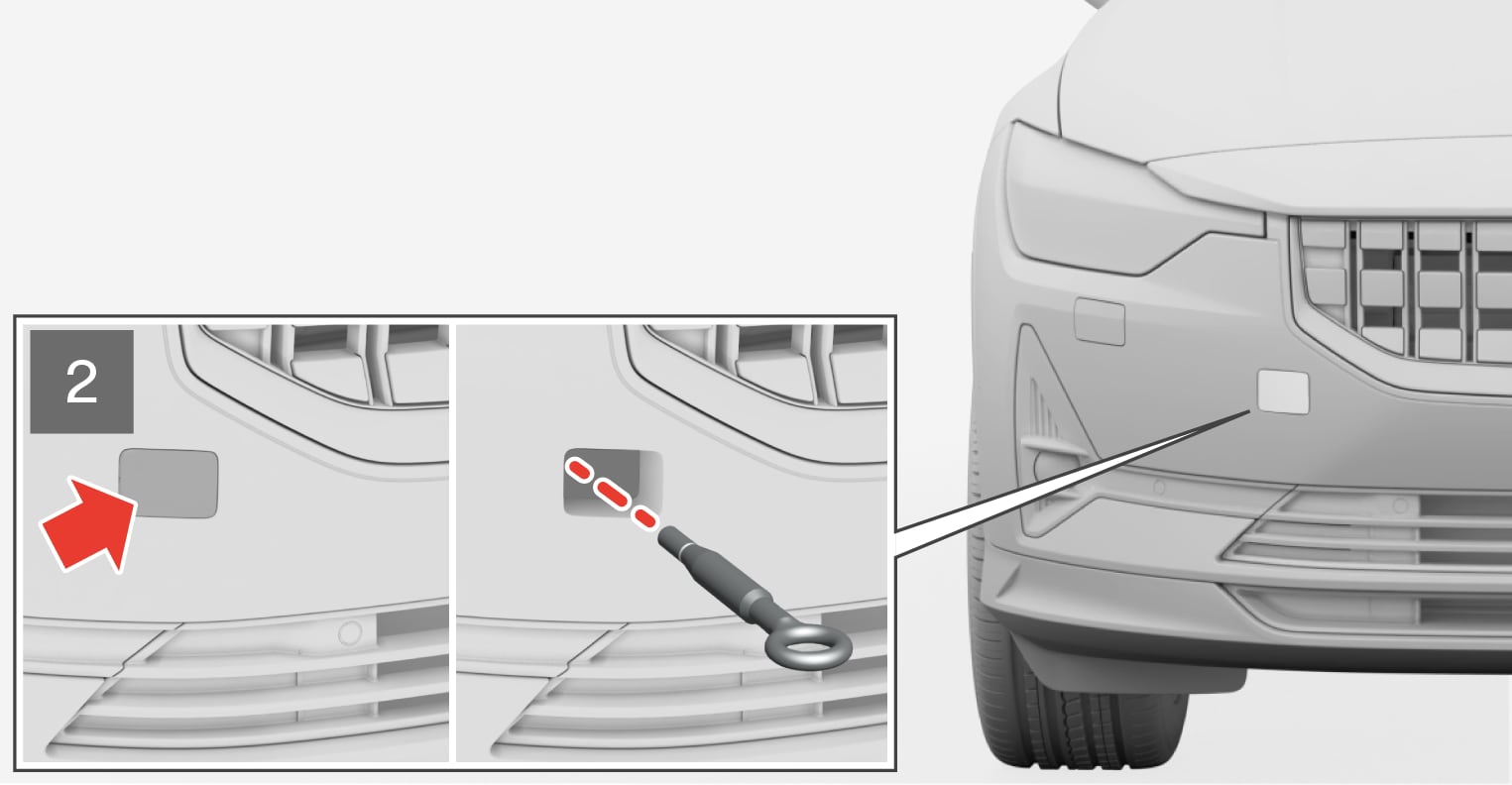 2