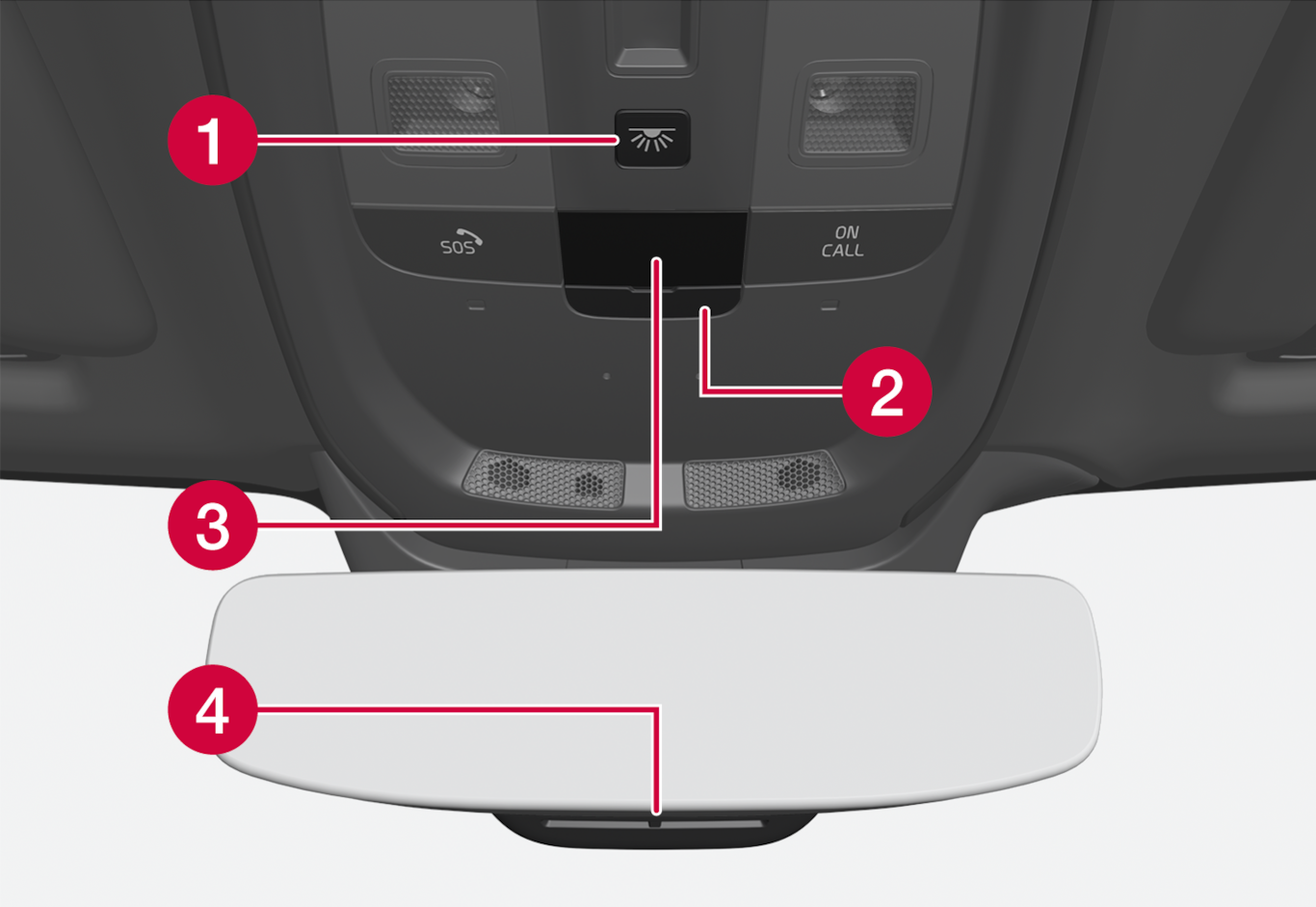 1
SOS
ON CALL
2
3
4