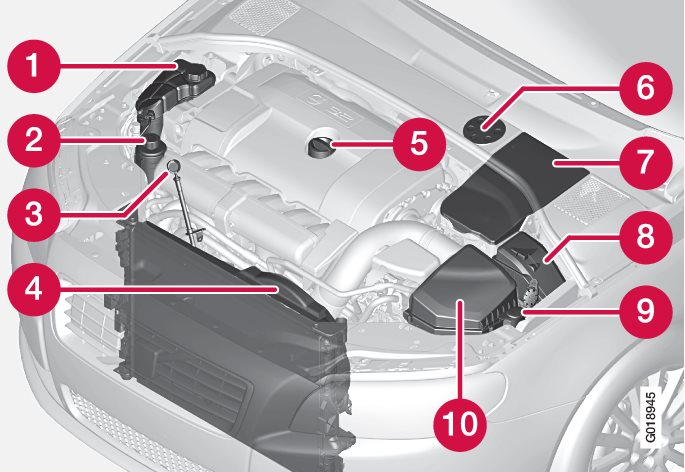 1
2
3
4
5
6
7
8
9
10
G018945