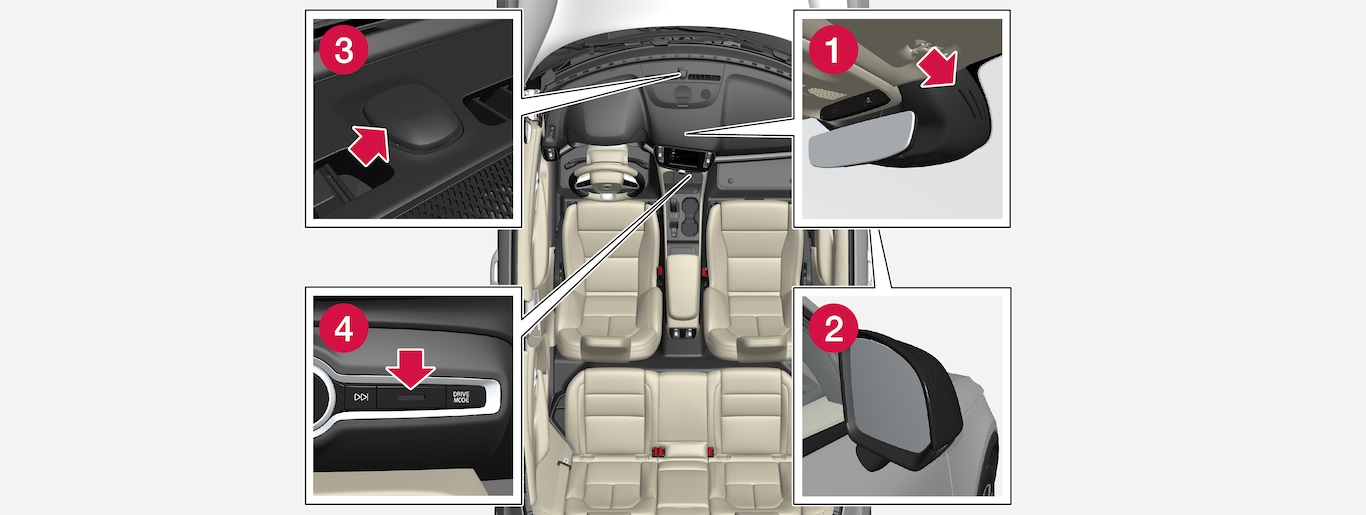 3
1
4
DRIVE MODE
2