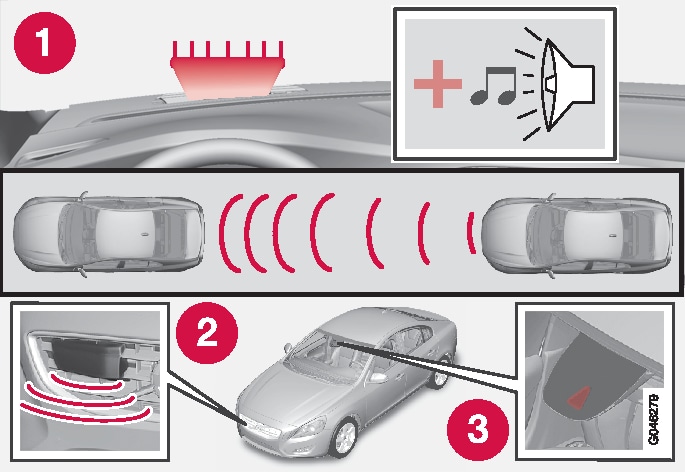 1

2

3

G046279