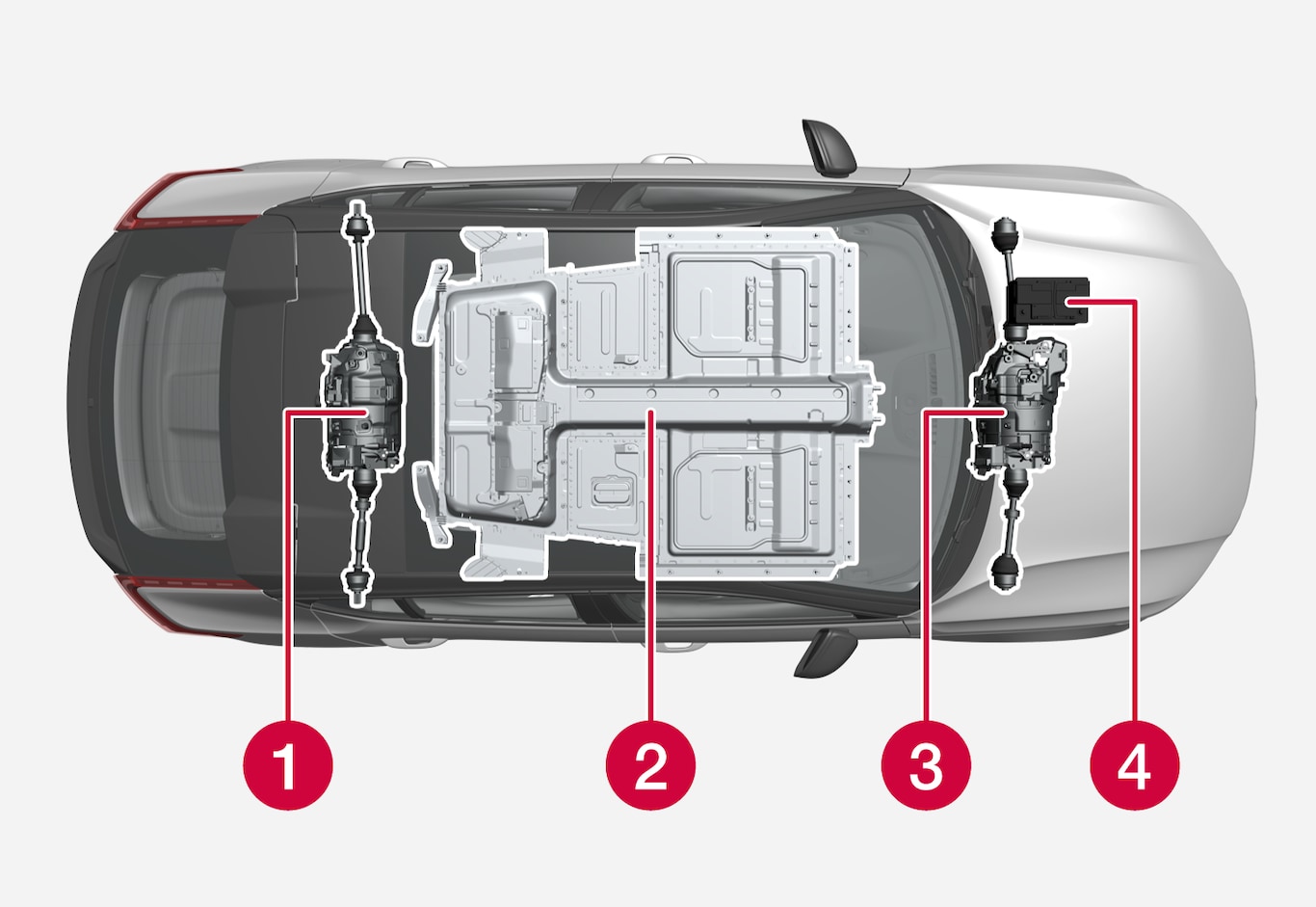 1
2
3
4