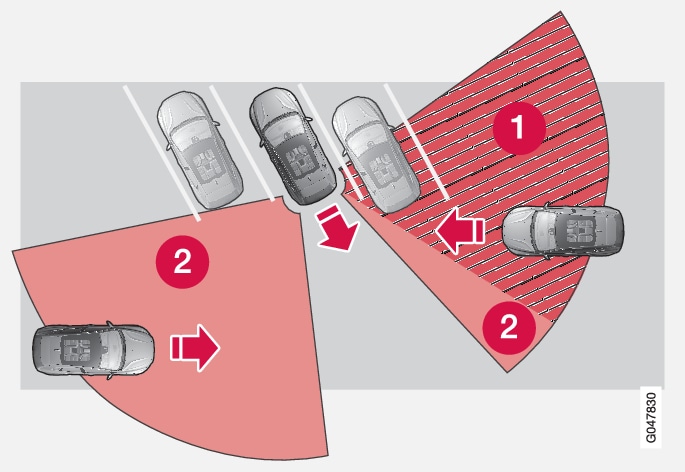 1
2
2
G047830