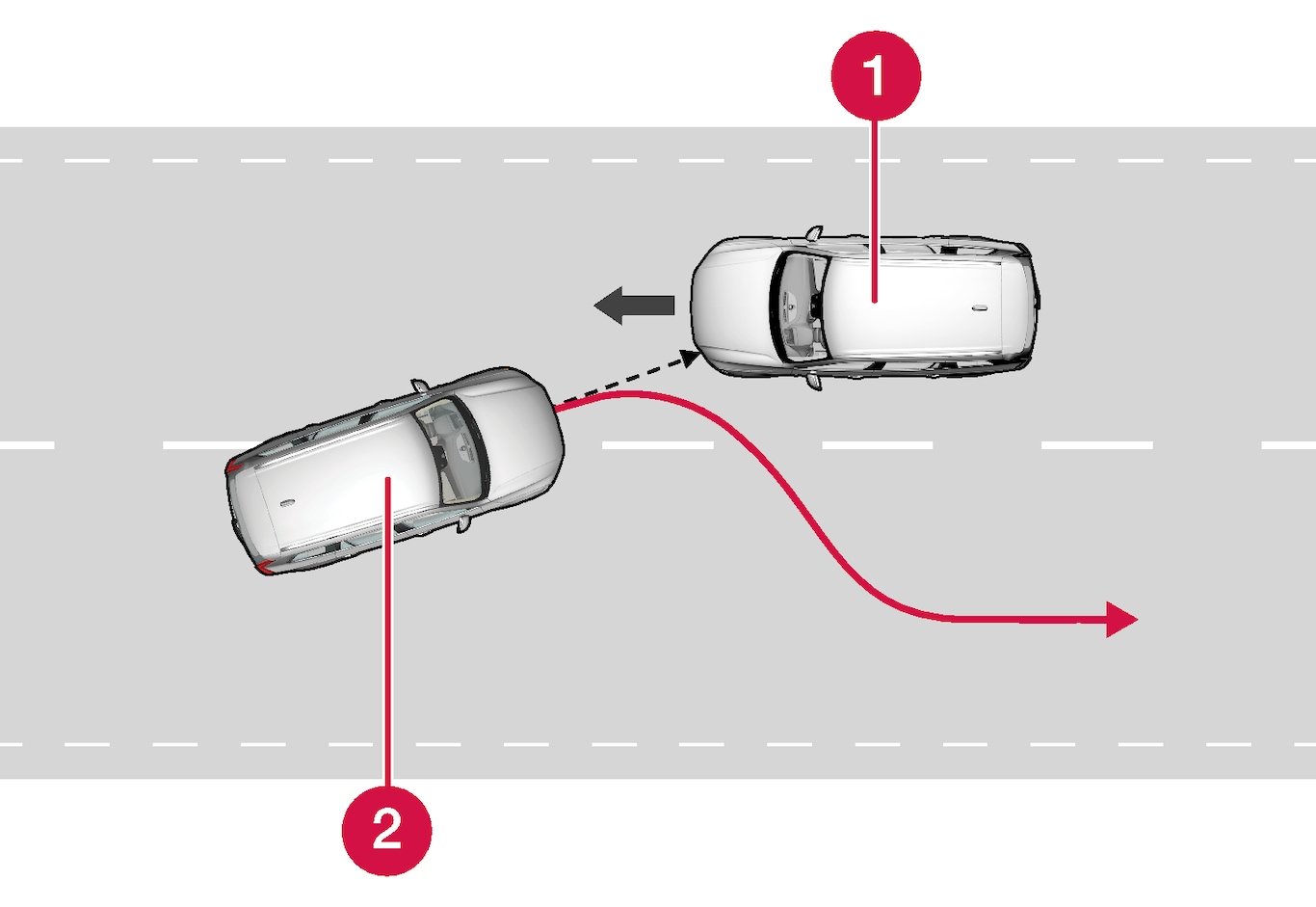 1

2