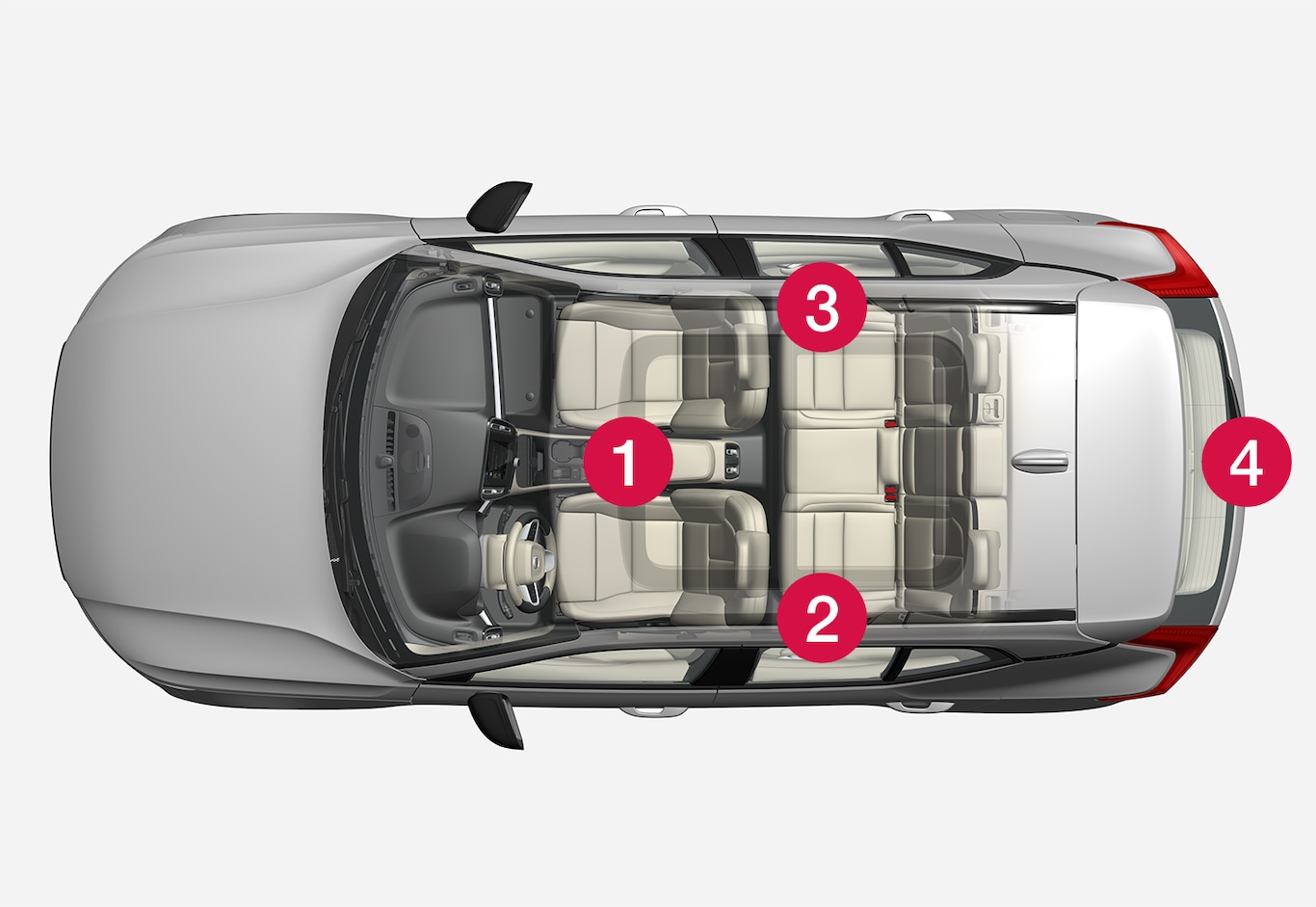 3
1
4
2