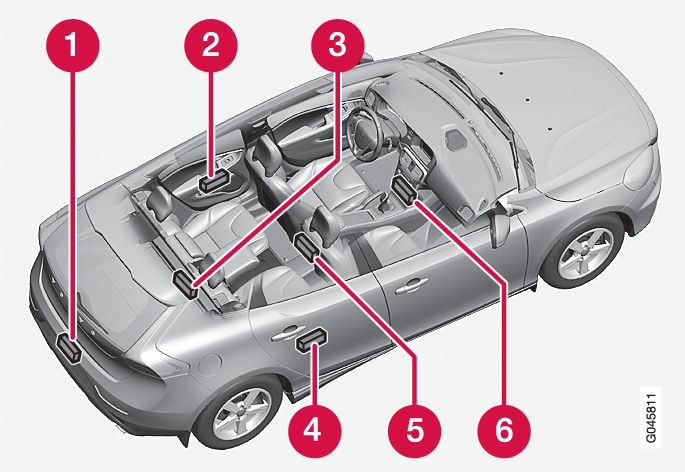 1
2
3
4
5
6
G045811